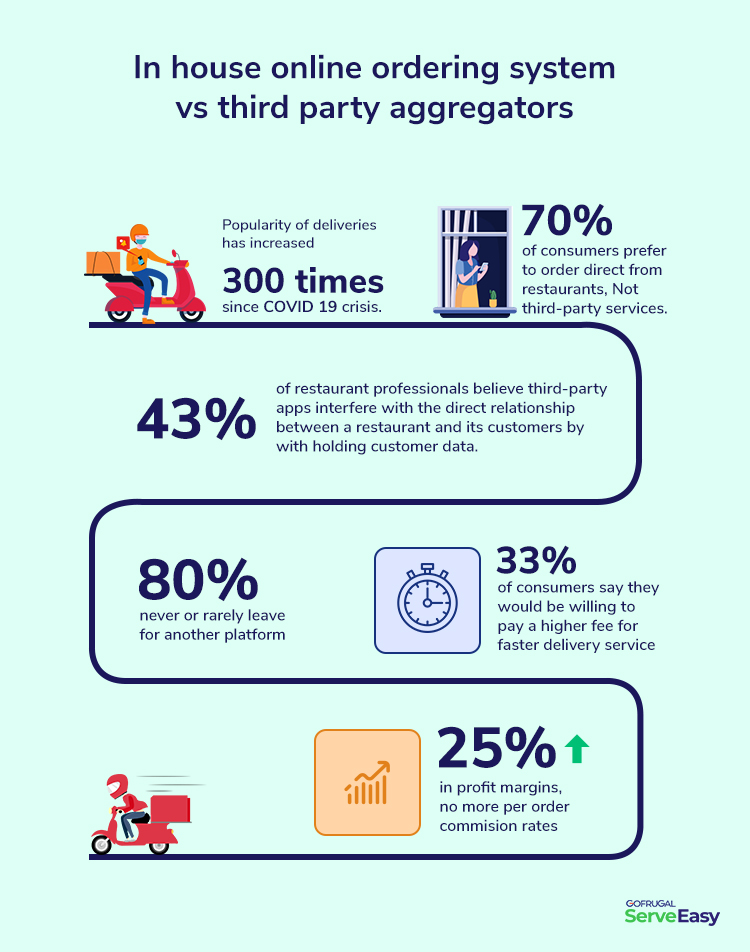 In house online ordering system vs third party aggregators

Popularity of deliveries has increased

300 times

since COVID 19 crisis.

70%

of consumers prefer to order direct from restaurants, Not third-party services.

43%

of restaurant professionals believe third-party apps interfere with the direct relationship between a restaurant and its customers by with holding customer data.

80%

never or rarely leave for another platform

33%

of consumers say they would be willing to pay a higher fee for faster delivery service

25%

in profit margins, no more per order commision rates

GOFRUGAL
ServeEasy